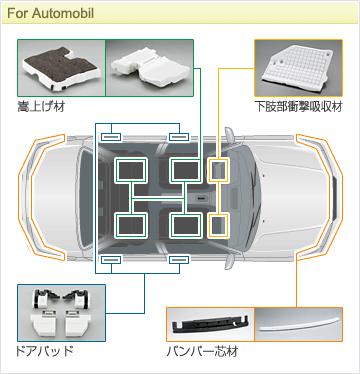 For Automobil

嵩上げ材

下肢部衝撃吸収材

ドアパッド

バンパー芯材